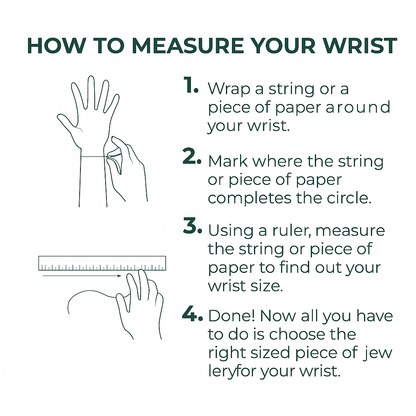 HOW TO MEASURE YOUR WRIST

1. Wrap a string or a piece of paper around your wrist.

2. Mark where the string or piece of paper completes the circle.

3. Using a ruler, measure the string or piece of paper to find out your wrist size.

4. Done! Now all you have to do is choose the right sized piece of jew leryfor your wrist.