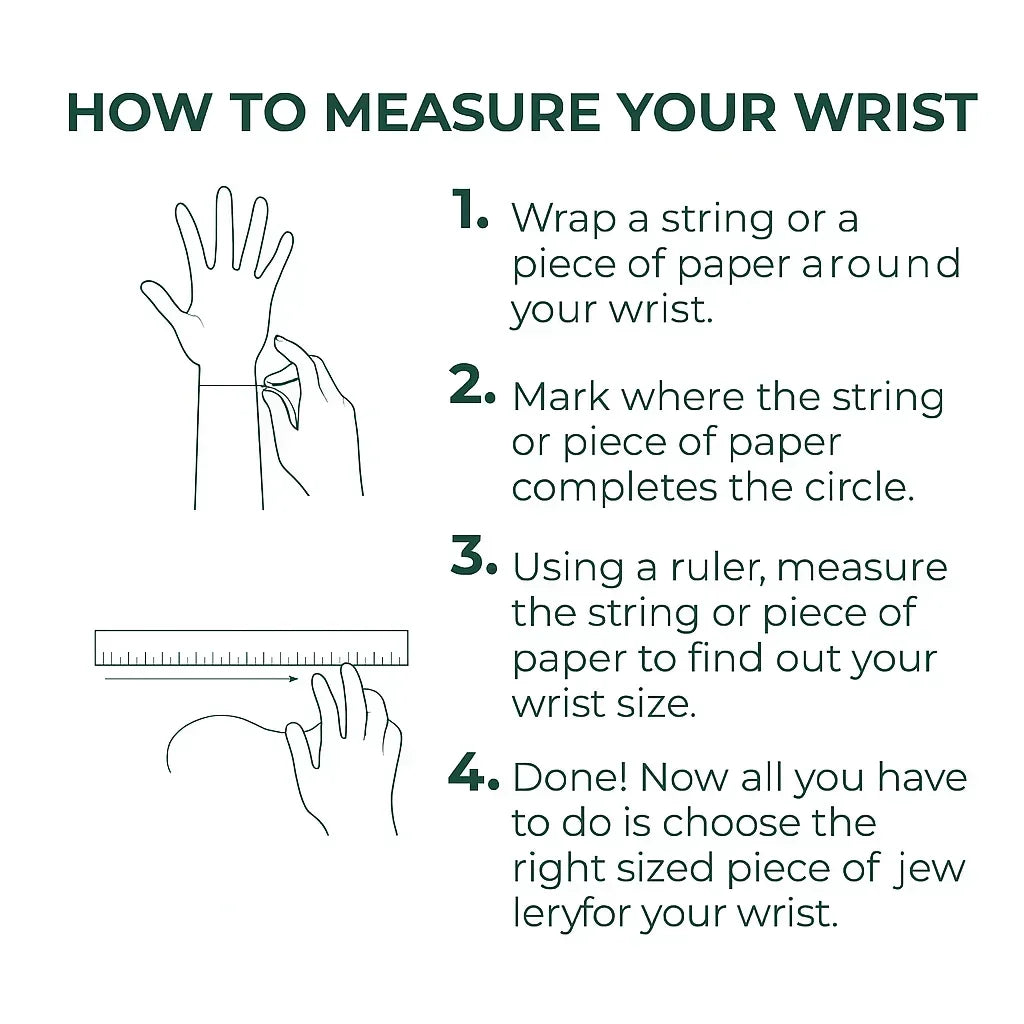 HOW TO MEASURE YOUR WRIST

1. Wrap a string or a piece of paper around your wrist.

2. Mark where the string or piece of paper completes the circle.

3. Using a ruler, measure the string or piece of paper to find out your wrist size.

4. Done! Now all you have to do is choose the right sized piece of jew leryfor your wrist.