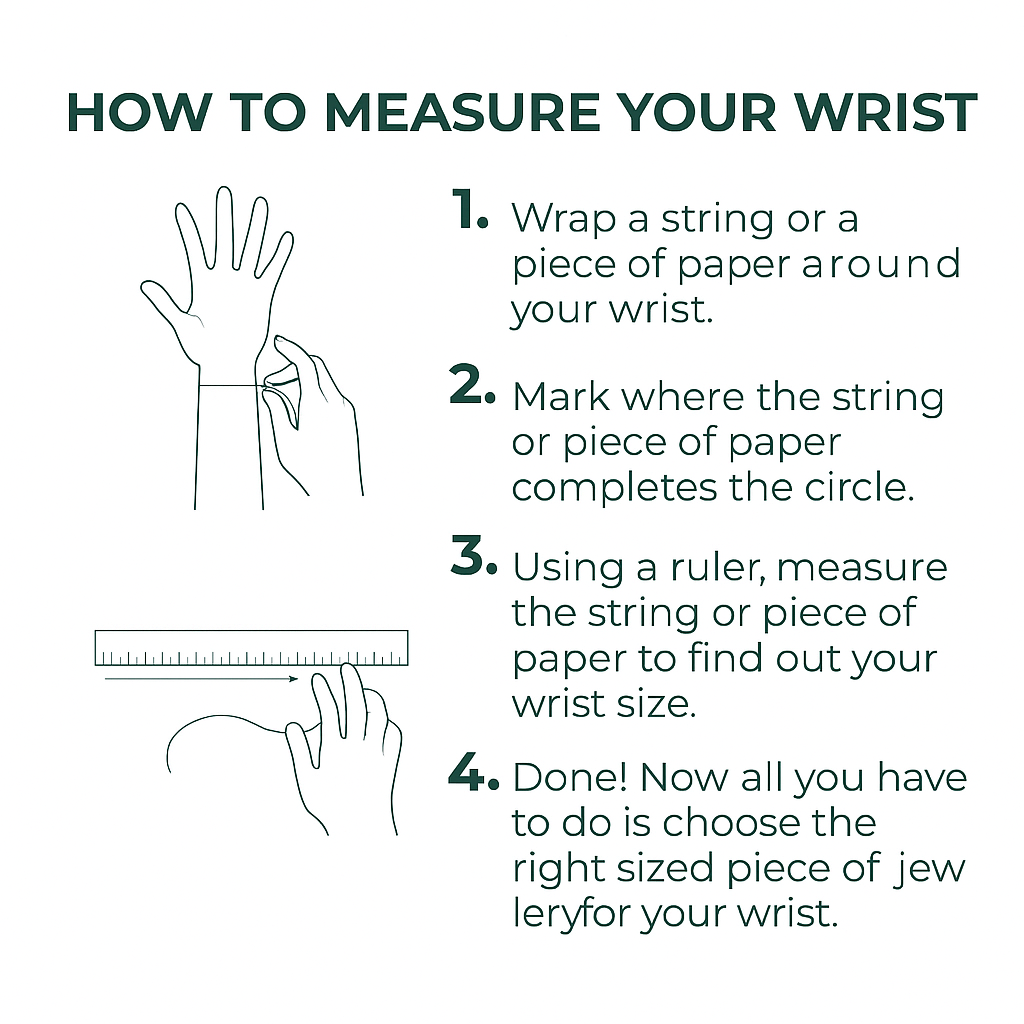 HOW TO MEASURE YOUR WRIST

1. Wrap a string or a piece of paper around your wrist.

2. Mark where the string or piece of paper completes the circle.

3. Using a ruler, measure the string or piece of paper to find out your wrist size.

4. Done! Now all you have to do is choose the right sized piece of jew leryfor your wrist.