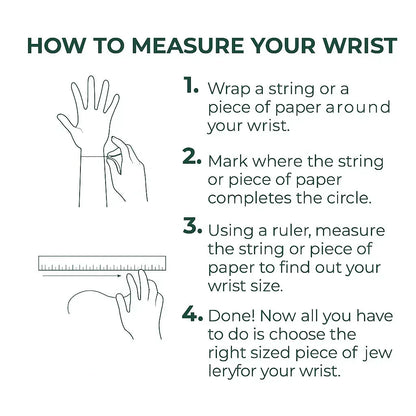 HOW TO MEASURE YOUR WRIST

1. Wrap a string or a piece of paper around your wrist.

2. Mark where the string or piece of paper completes the circle.

3. Using a ruler, measure the string or piece of paper to find out your wrist size.

4. Done! Now all you have to do is choose the right sized piece of jew leryfor your wrist.