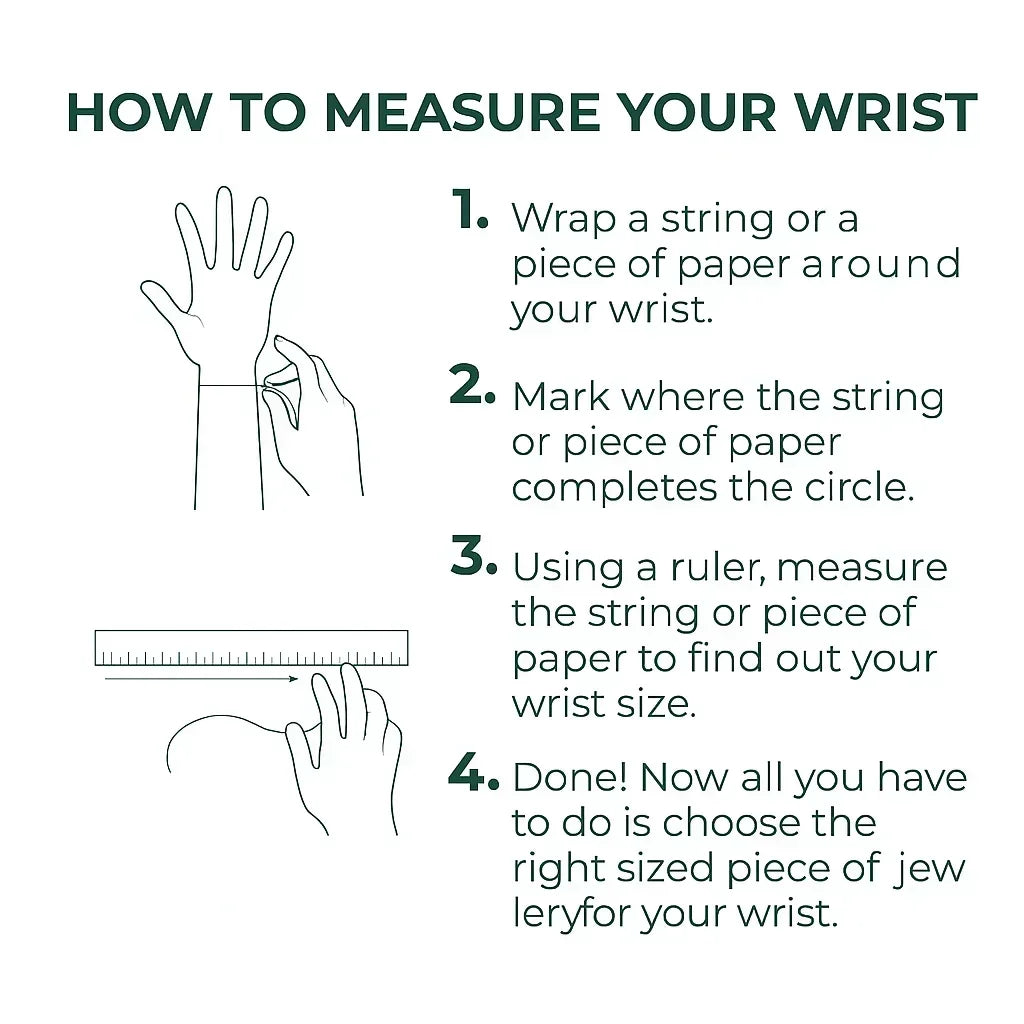 HOW TO MEASURE YOUR WRIST

1. Wrap a string or a piece of paper around your wrist.

2. Mark where the string or piece of paper completes the circle.

3. Using a ruler, measure the string or piece of paper to find out your wrist size.

4. Done! Now all you have to do is choose the right sized piece of jew leryfor your wrist.